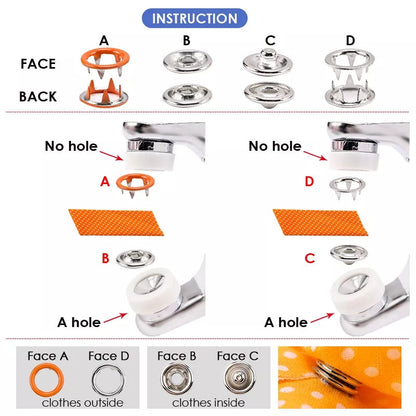 INSTRUCTION

A B C D

FACE

BACK

No hole

A

B

A hole

No hole

D

C

A hole

Face A Face D

clothes outside

Face B Face C

clothes inside